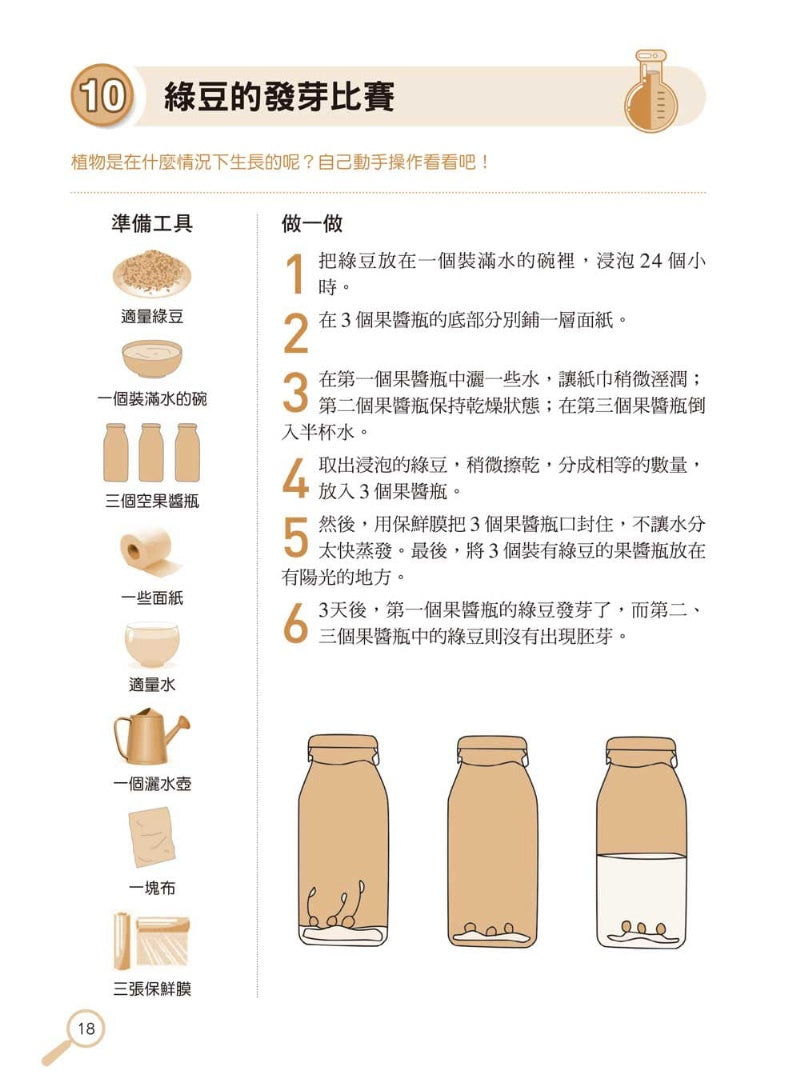 10 綠豆的發芽比賽

植物是在什麼情況下生長的呢？自己動手操作看看吧！

準備工具

適量綠豆

一個裝滿水的碗

三個空果醬瓶

一些面紙

適量水

一個灑水壺

一塊布

三張保鮮膜

做一做

1 把綠豆放在一個裝滿水的碗裡，浸泡 24 個小時。

2 在 3 個果醬瓶的底部分別鋪一層面紙。

3 在第一個果醬瓶中灑一些水，讓紙巾稍微溼潤；第二個果醬瓶保持乾燥狀態；在第三個果醬瓶倒入半杯水。

4 取出浸泡的綠豆，稍微擦乾，分成相等的數量，放入 3 個果醬瓶。

5 然後，用保鮮膜把 3 個果醬瓶口封住，不讓水分太快蒸發。最後，將 3 個裝有綠豆的果醬瓶放在有陽光的地方。

6 3天後，第一個果醬瓶的綠豆發芽了，而第二、三個果醬瓶中的綠豆則沒有出現胚芽。

18