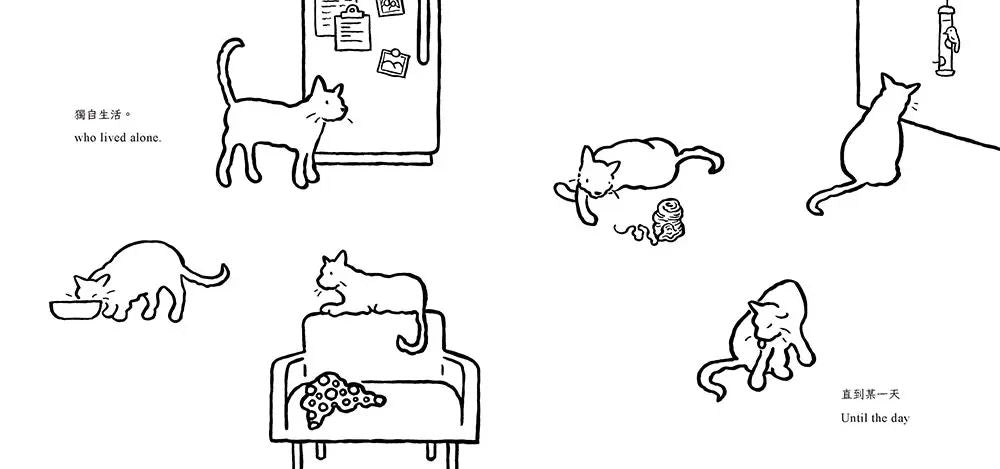 獨自生活。
who lived alone.

直到某一天
Until the day