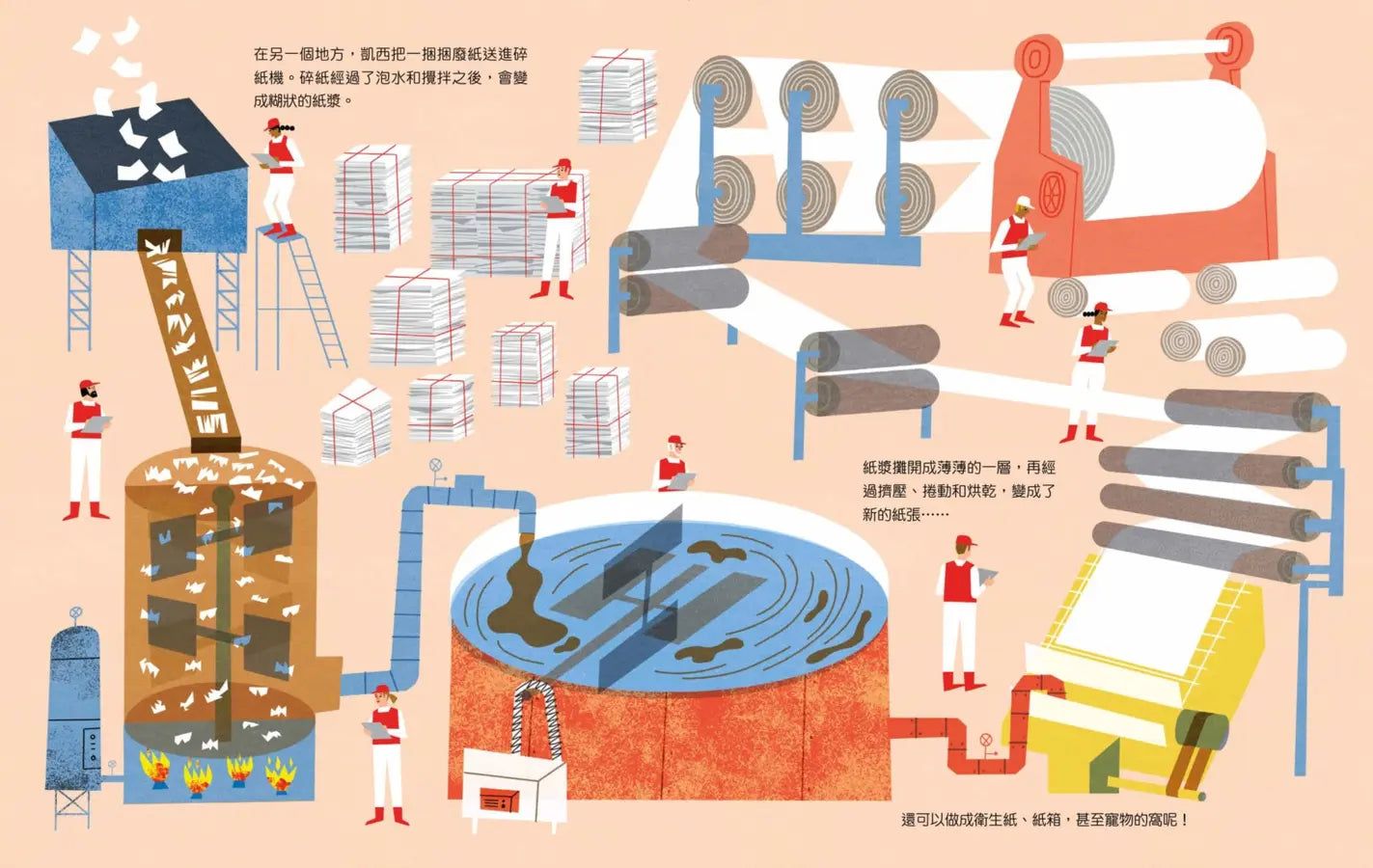 在另一個地方，凱西把一捆捆廢紙送進碎紙機。碎紙經過了泡水和攪拌之後，會變成糊狀的紙漿。

紙漿攤開成薄薄的一層，再經過擠壓、捲動和烘乾，變成了新的紙張……

還可以做成衛生紙、紙箱，甚至寵物的窩呢！